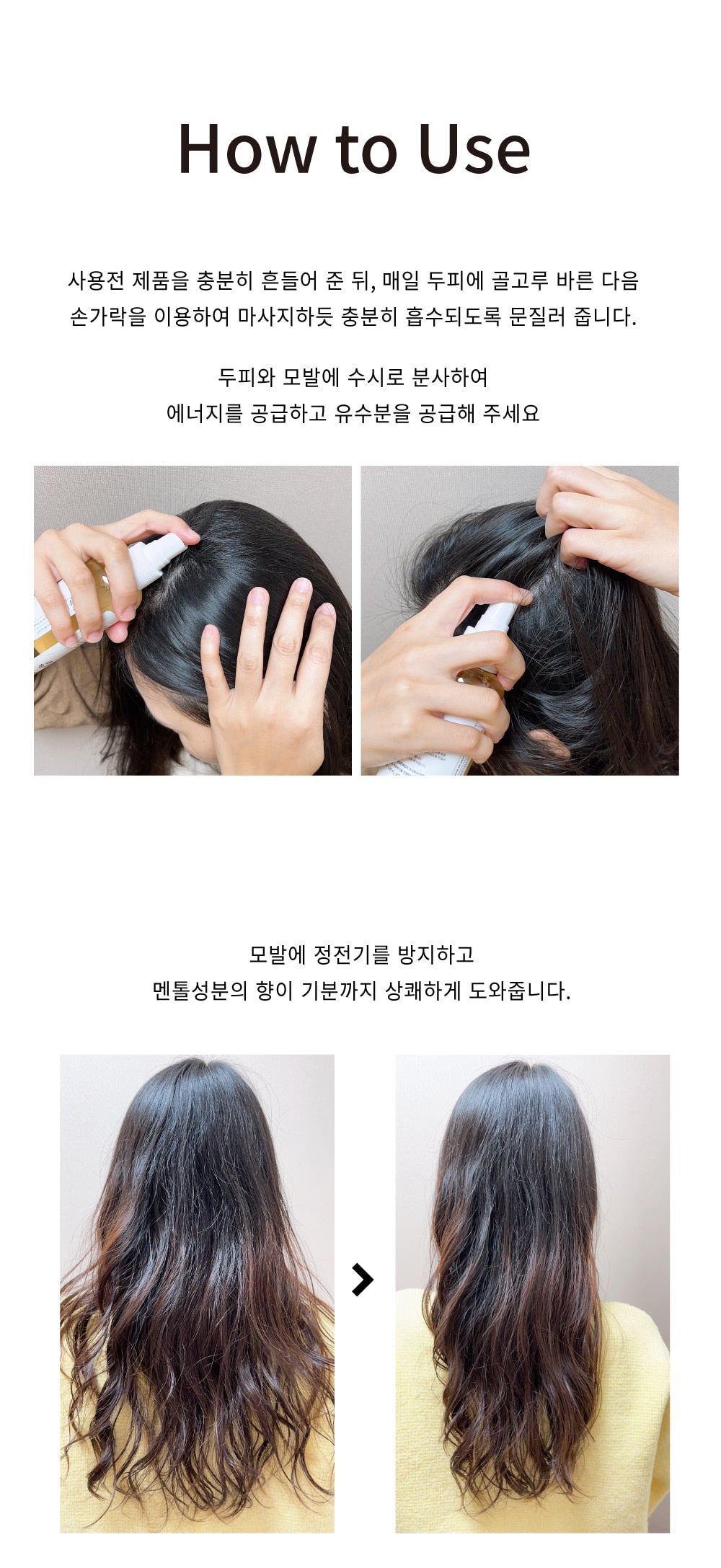 How to Use

사용전 제품을 충분히 흔들어 준 뒤, 매일 두피에 골고루 바른 다음 손가락을 이용하여 마사지하듯 충분히 흡수되도록 문질러 줍니다.

두피와 모발에 수시로 분사하여
에너지를 공급하고 유수분을 공급해 주세요

모발에 정전기를 방지하고
멘톨성분의 향이 기분까지 상쾌하게 도와줍니다.